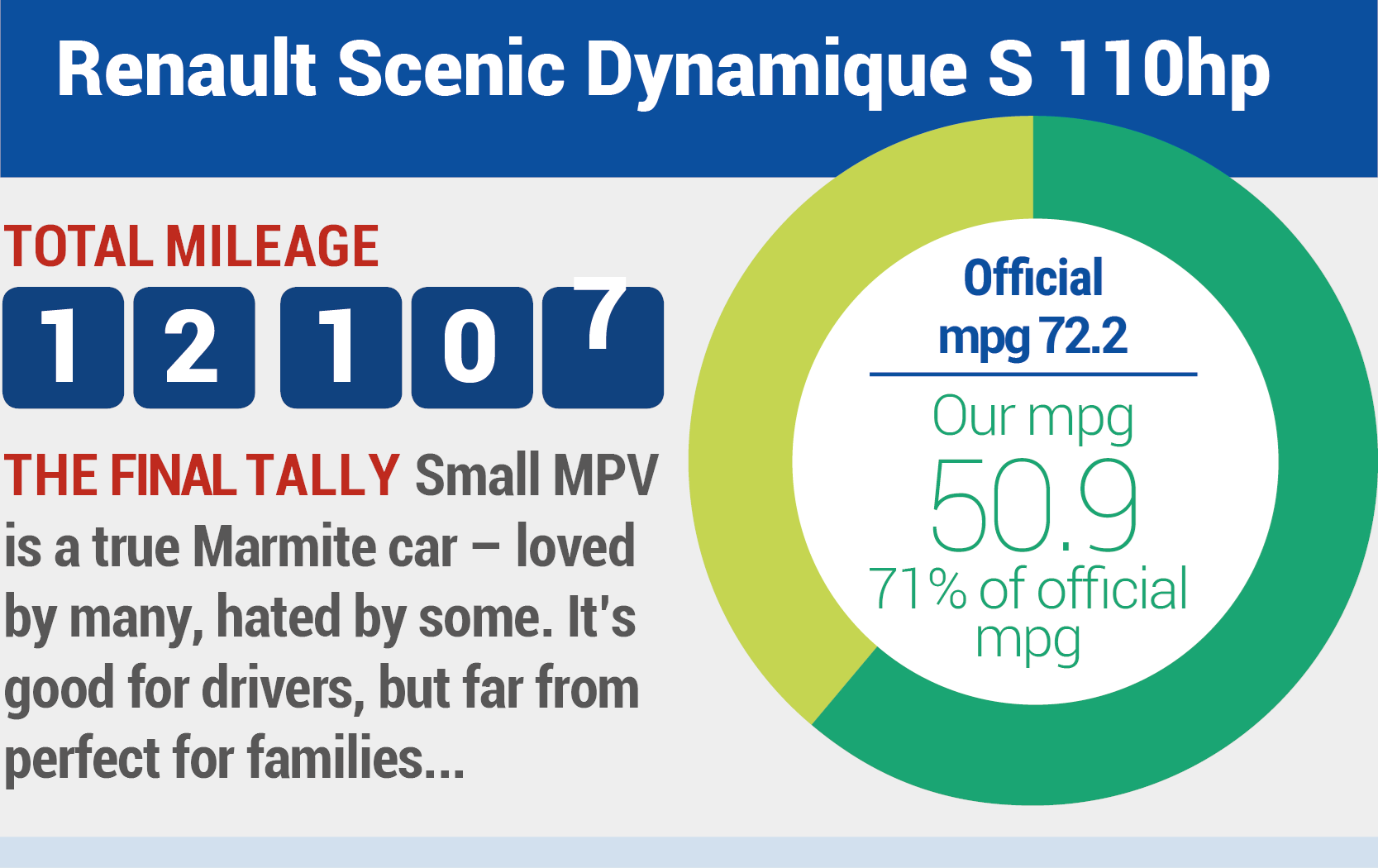 Renault Scenic Dynamique S 110hp

TOTAL MILEAGE

1 2 1 0 7

THE FINAL TALLY Small MPV is a true Marmite car – loved by many, hated by some. It's good for drivers, but far from perfect for families...

Official mpg 72.2

Our mpg

50.9

71% of official mpg